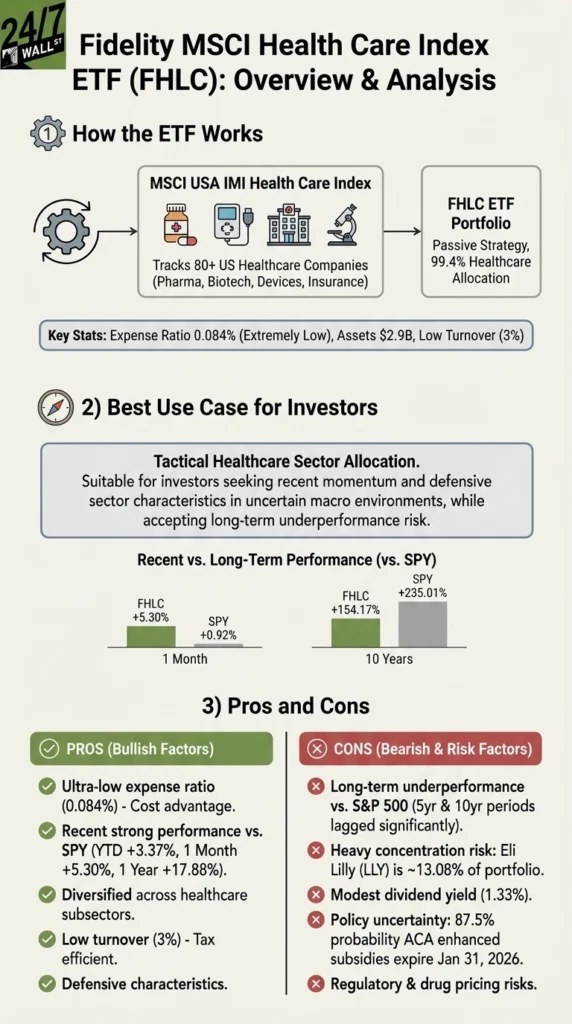 24/7 WALL ST

Fidelity MSCI Health Care Index ETF (FHLC): Overview & Analysis

1 How the ETF Works

MSCI USA IMI Health Care Index

Tracks 80+ US Healthcare Companies (Pharma, Biotech, Devices, Insurance)

FHLC ETF Portfolio
Passive Strategy, 99.4% Healthcare Allocation

Key Stats: Expense Ratio 0.084% (Extremely Low), Assets $2.9B, Low Turnover (3%)

2) Best Use Case for Investors

Tactical Healthcare Sector Allocation.
Suitable for investors seeking recent momentum and defensive sector characteristics in uncertain macro environments, while accepting long-term underperformance risk.

Recent vs. Long-Term Performance (vs. SPY)

FHLC +5.30%
SPY +0.92%
1 Month

FHLC +154.17%
SPY +235.01%
10 Years

3) Pros and Cons

PROS (Bullish Factors)

Ultra-low expense ratio (0.084%) - Cost advantage.

Recent strong performance vs. SPY (YTD +3.37%, 1 Month +5.30%, 1 Year +17.88%).

Diversified across healthcare subsectors.

Low turnover (3%) - Tax efficient.

Defensive characteristics.

CONS (Bearish & Risk Factors)

Long-term underperformance vs. S&P 500 (5yr & 10yr periods lagged significantly).

Heavy concentration risk: Eli Lilly (LLY) is ~13.08% of portfolio.

Modest dividend yield (1.33%).

Policy uncertainty: 87.5% probability ACA enhanced subsidies expire Jan 31, 2026.

Regulatory & drug pricing risks.